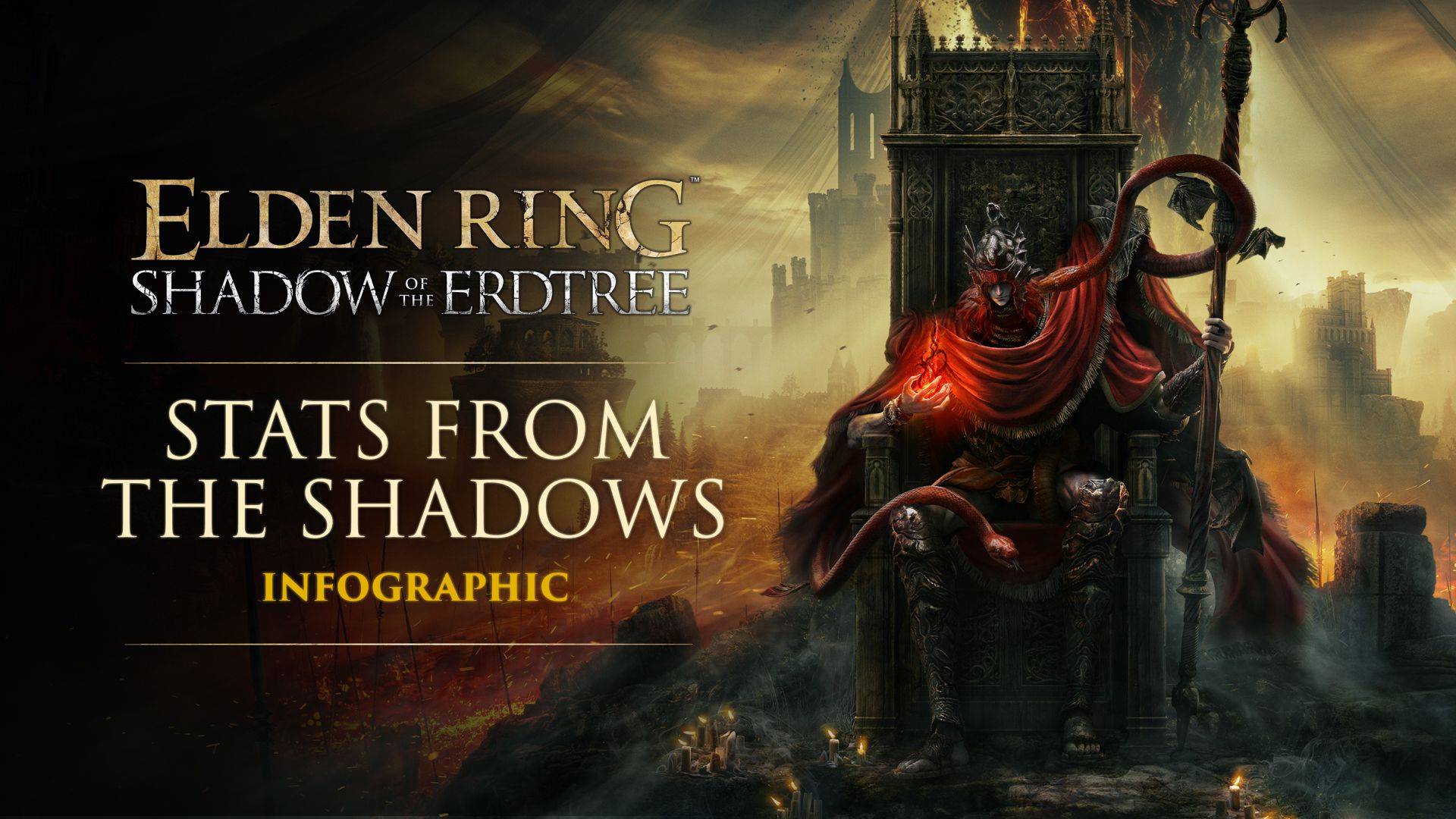 ELDEN RING™
SHADOW OF THE ERDTREE

STATS FROM THE SHADOWS

INFOGRAPHIC